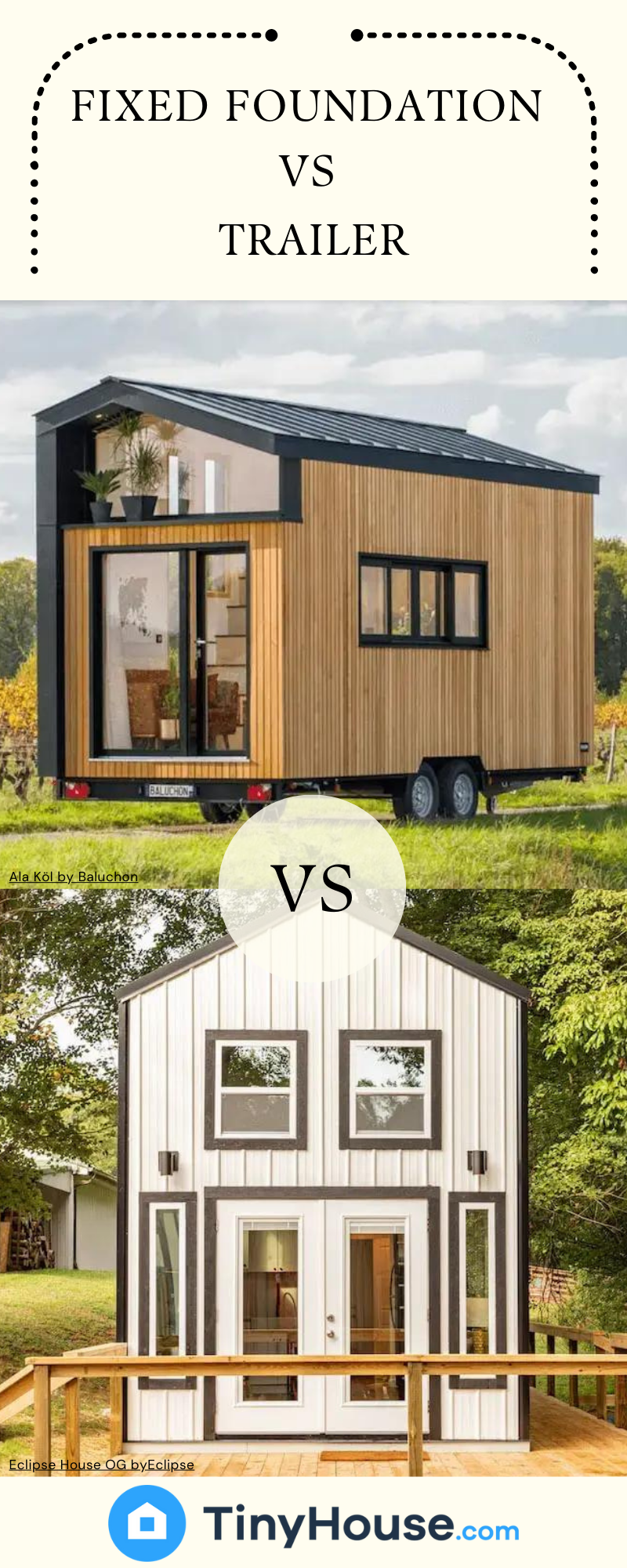 FIXED FOUNDATION
VS
TRAILER

BALUCHON

Ala Köl by Baluchon

VS

Eclipse House OG byEclipse

TinyHouse.com